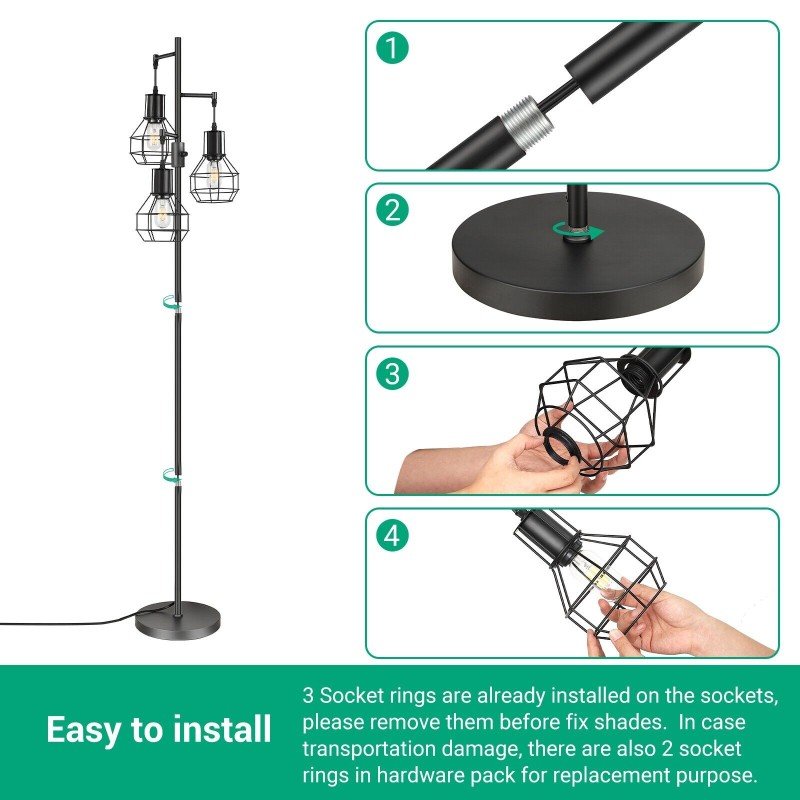 1

2

3

4

Easy to install

3 Socket rings are already installed on the sockets, please remove them before fix shades. In case transportation damage, there are also 2 socket rings in hardware pack for replacement purpose.