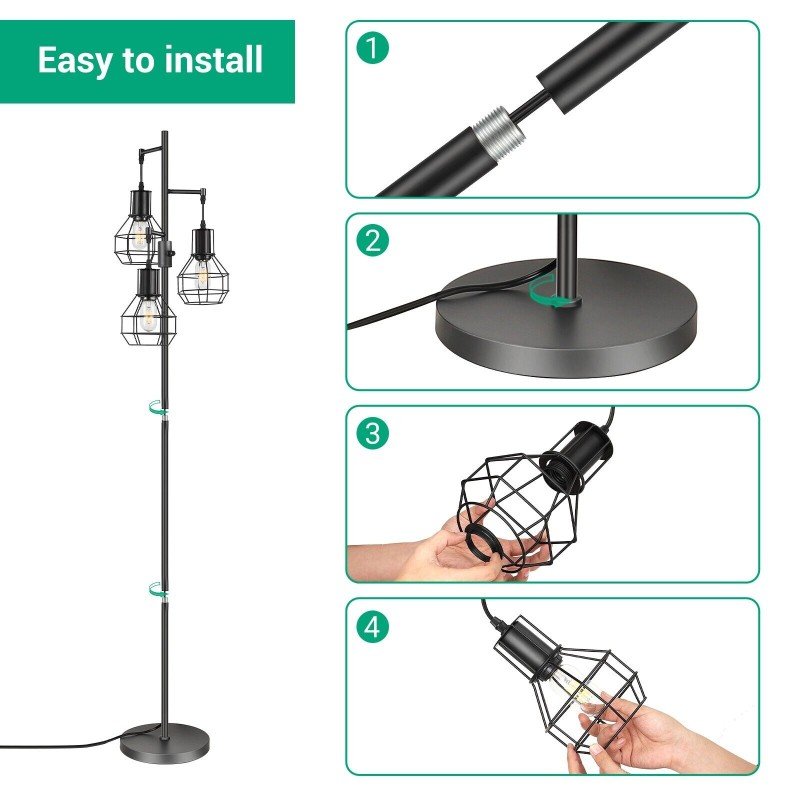 Easy to install

1

2

3

4